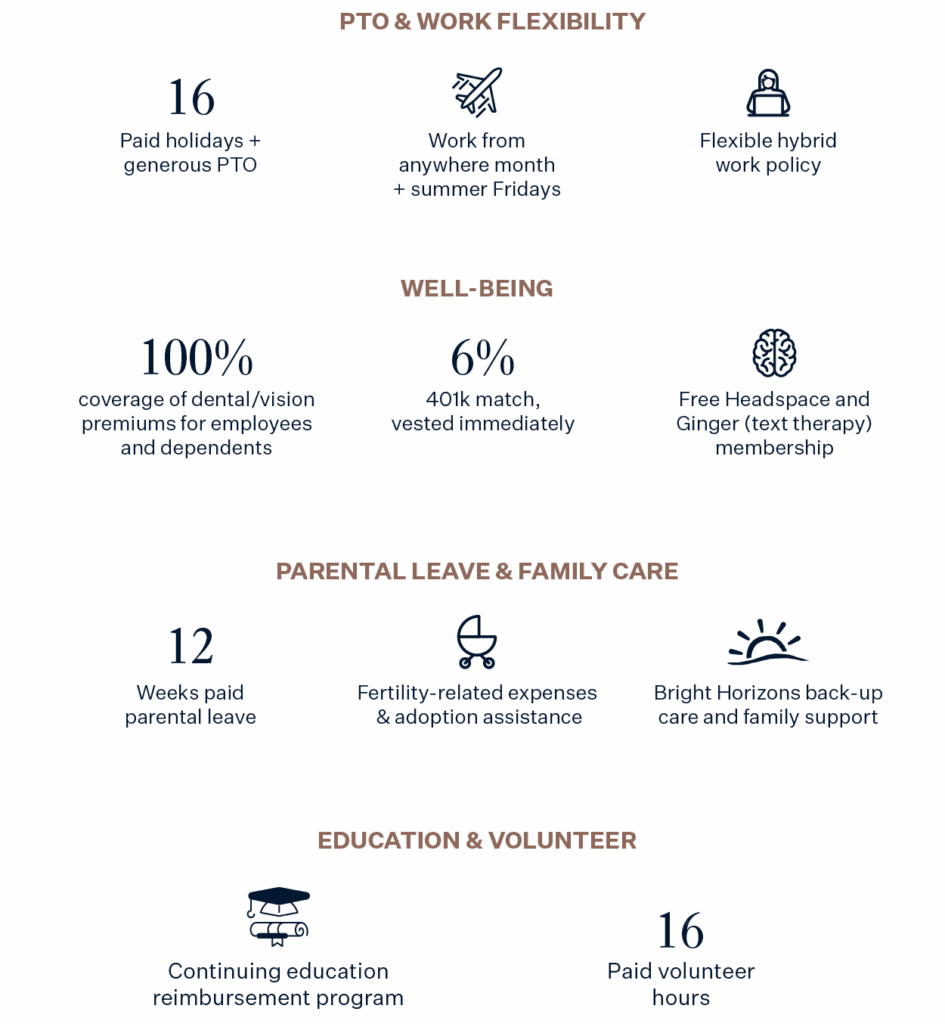 PTO & WORK FLEXIBILITY

16
Paid holidays + generous PTO

Work from anywhere month + summer Fridays

Flexible hybrid work policy

WELL-BEING

100%
coverage of dental/vision premiums for employees and dependents

6%
401k match, vested immediately

Free Headspace and Ginger (text therapy) membership

PARENTAL LEAVE & FAMILY CARE

12
Weeks paid parental leave

Fertility-related expenses & adoption assistance

Bright Horizons back-up care and family support

EDUCATION & VOLUNTEER

Continuing education reimbursement program

16
Paid volunteer hours